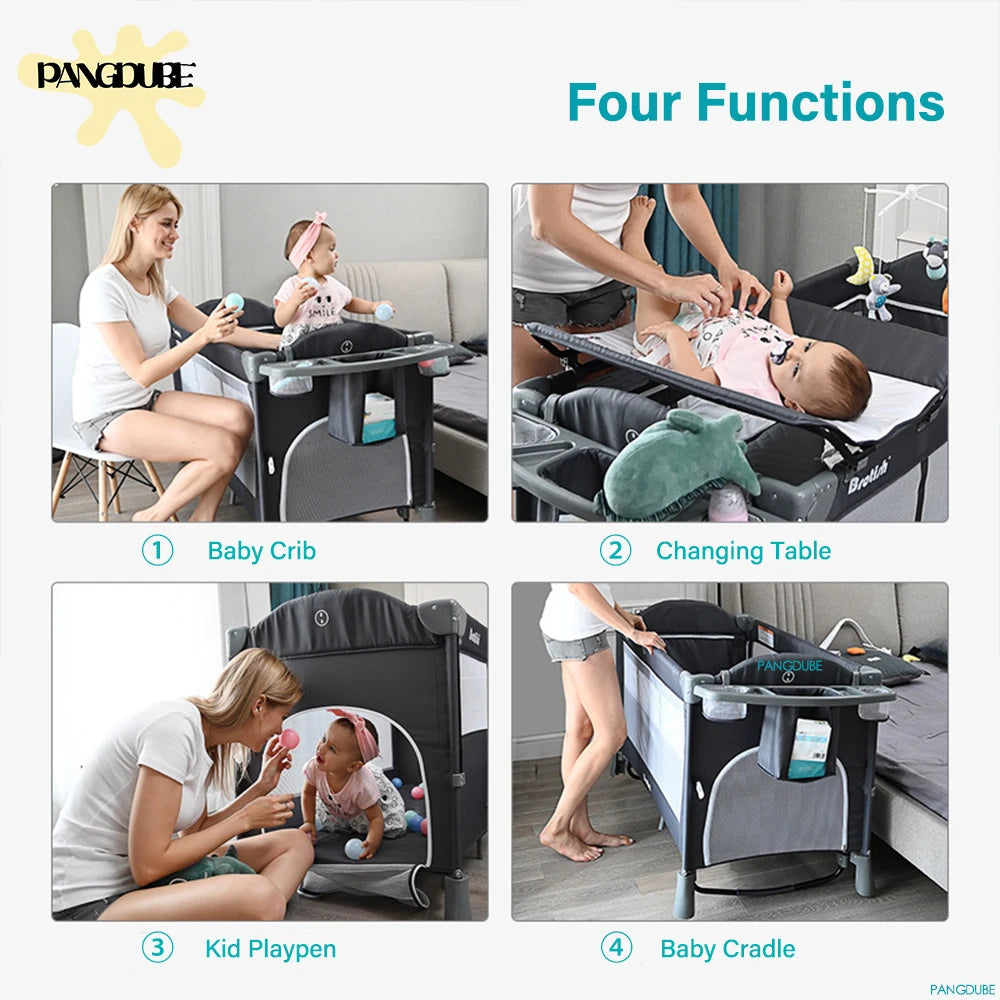 PANGDUBE

Four Functions

SMILE

Brotish

① Baby Crib

② Changing Table

PANGDUBE

③ Kid Playpen

④ Baby Cradle

PANGDUBE